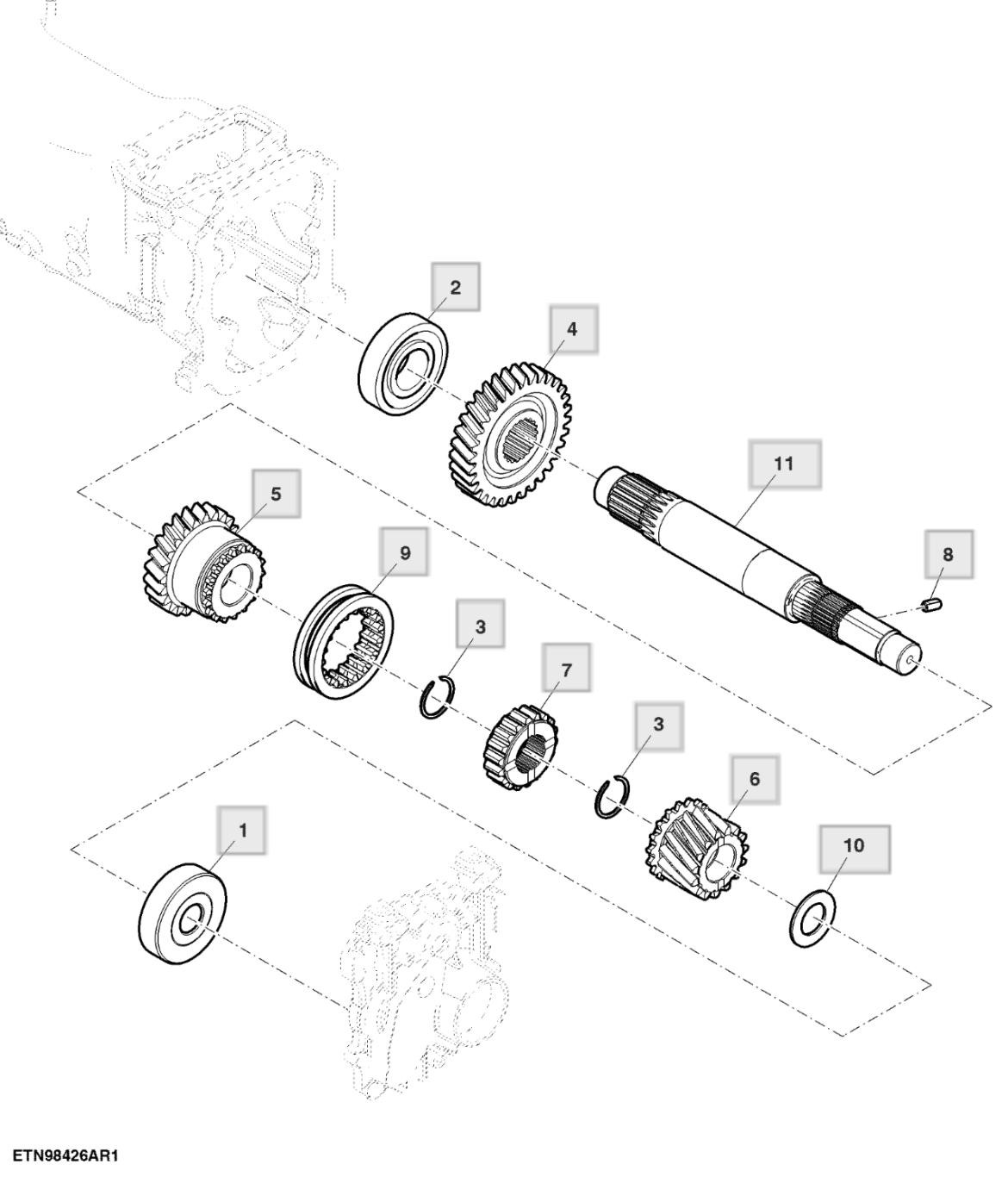 2
4
11
5
9
8
3
7
3
6
1
10
ETN98426AR1